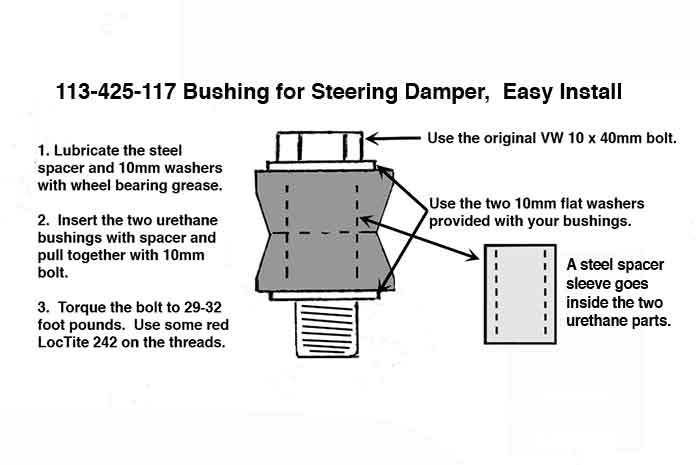 113-425-117 Bushing for Steering Damper,  Easy Install

1. Lubricate the steel spacer and 10mm washers with wheel bearing grease.

2.  Insert the two urethane bushings with spacer and pull together with 10mm bolt.

3.  Torque the bolt to 29-32 foot pounds.  Use some red LocTite 242 on the threads.

Use the original VW 10 x 40mm bolt.

Use the two 10mm flat washers provided with your bushings.

A steel spacer sleeve goes inside the two urethane parts.